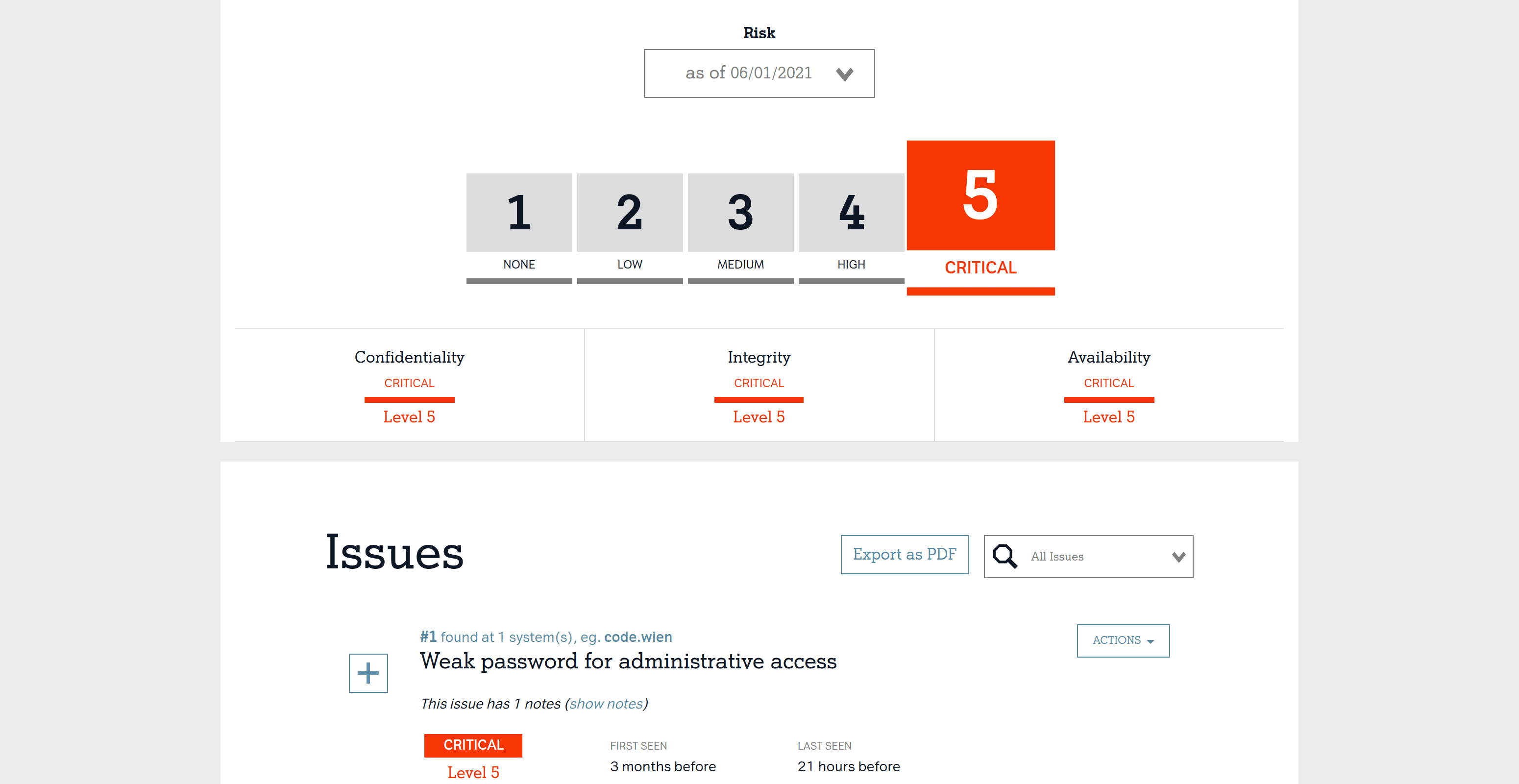 Risk

as of 06/01/2021

1
NONE

2
LOW

3
MEDIUM

4
HIGH

5
CRITICAL

Confidentiality
CRITICAL
Level 5

Integrity
CRITICAL
Level 5

Availability
CRITICAL
Level 5

Issues

Export as PDF

All Issues

#1 found at 1 system(s), eg. code.wien

Weak password for administrative access

ACTIONS

This issue has 1 notes (show notes)

CRITICAL
Level 5

FIRST SEEN
3 months before

LAST SEEN
21 hours before