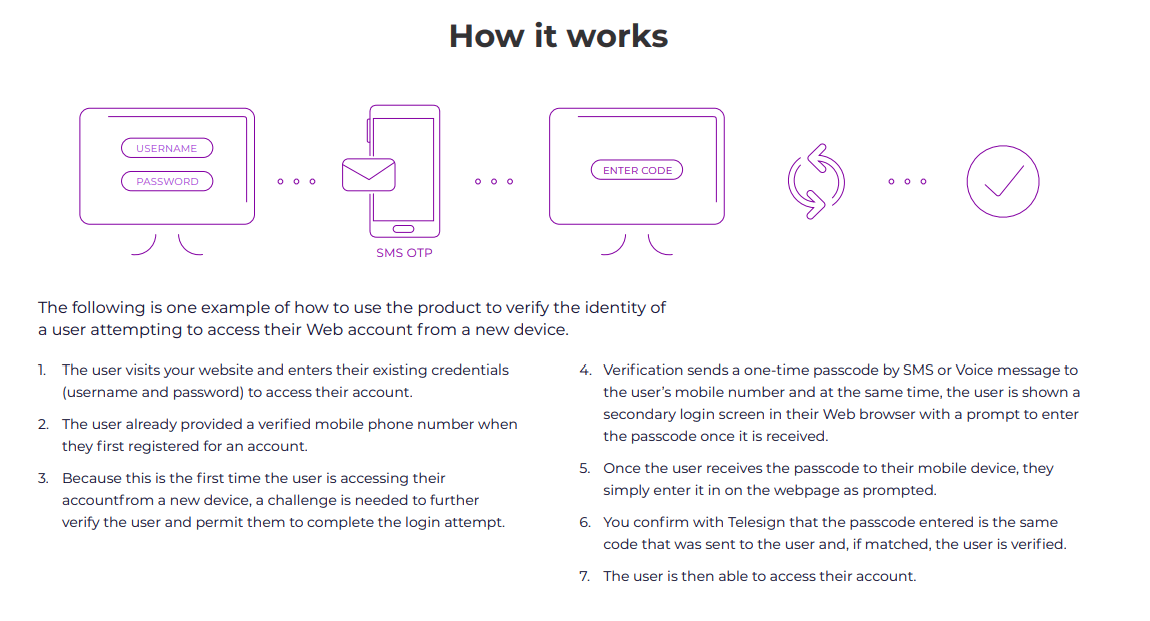 How it works

USERNAME

PASSWORD

SMS OTP

ENTER CODE

The following is one example of how to use the product to verify the identity of a user attempting to access their Web account from a new device.

1. The user visits your website and enters their existing credentials (username and password) to access their account.

2. The user already provided a verified mobile phone number when they first registered for an account.

3. Because this is the first time the user is accessing their accountfrom a new device, a challenge is needed to further verify the user and permit them to complete the login attempt.

4. Verification sends a one-time passcode by SMS or Voice message to the user's mobile number and at the same time, the user is shown a secondary login screen in their Web browser with a prompt to enter the passcode once it is received.

5. Once the user receives the passcode to their mobile device, they simply enter it in on the webpage as prompted.

6. You confirm with Telesign that the passcode entered is the same code that was sent to the user and, if matched, the user is verified.

7. The user is then able to access their account.