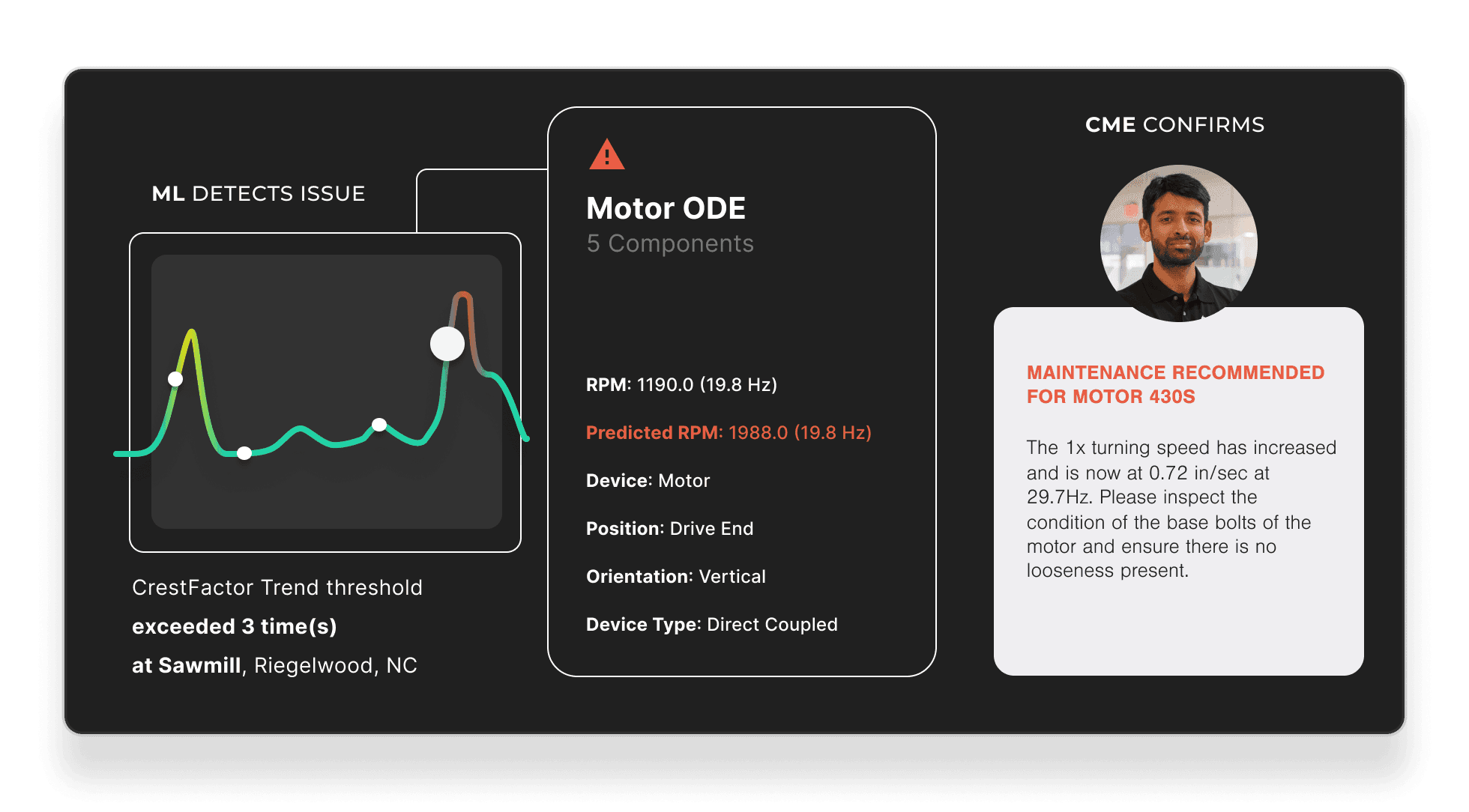 ML DETECTS ISSUE

CrestFactor Trend threshold
exceeded 3 time(s)
at Sawmill, Riegelwood, NC

Motor ODE
5 Components

RPM: 1190.0 (19.8 Hz)

Predicted RPM: 1988.0 (19.8 Hz)

Device: Motor

Position: Drive End

Orientation: Vertical

Device Type: Direct Coupled

CME CONFIRMS

MAINTENANCE RECOMMENDED FOR MOTOR 430S

The 1x turning speed has increased and is now at 0.72 in/sec at 29.7Hz. Please inspect the condition of the base bolts of the motor and ensure there is no looseness present.